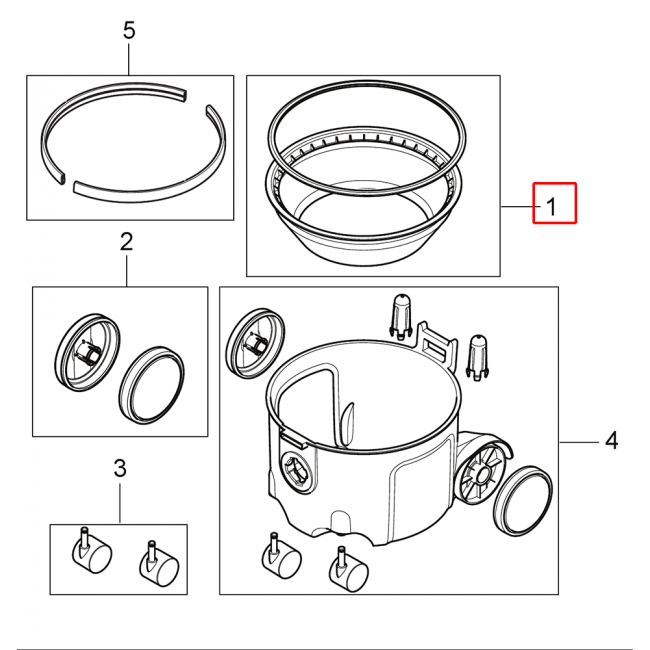 5

1

2

4

3