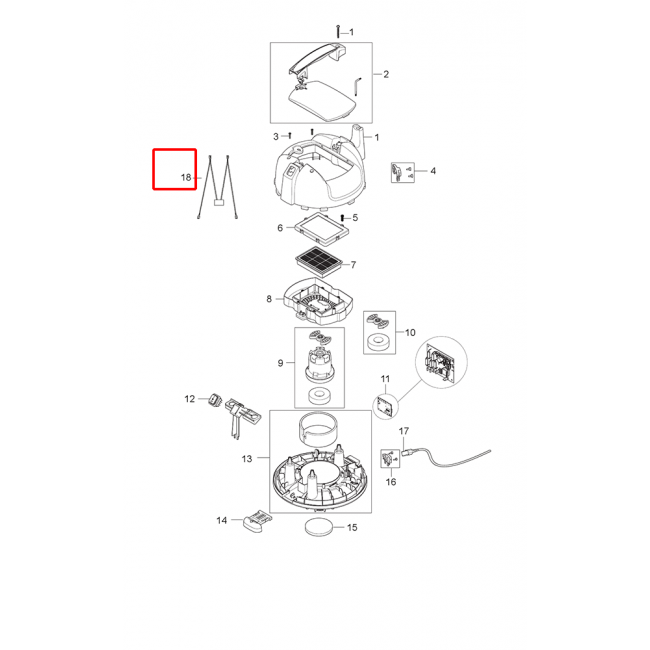 1
2
3
1
18
4
5
6
7
8
10
9
11
12
17
13
16
14
15