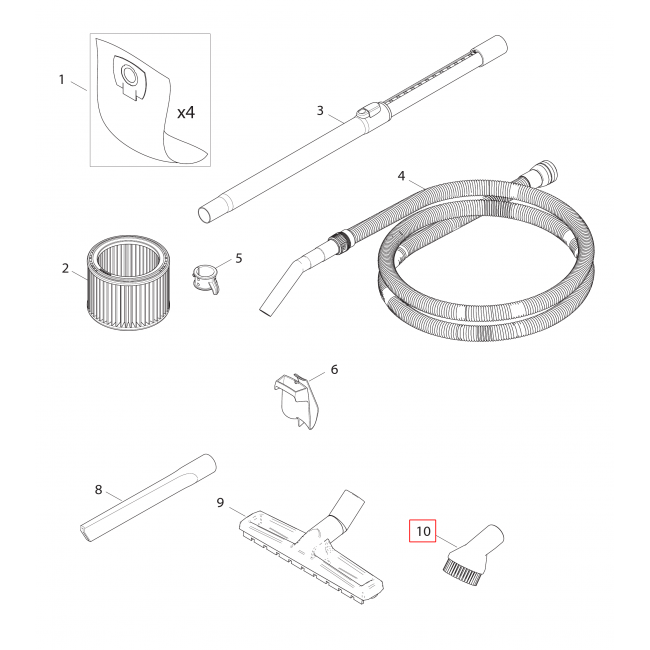 1

x4

3

4

2

5

6

8

9

10