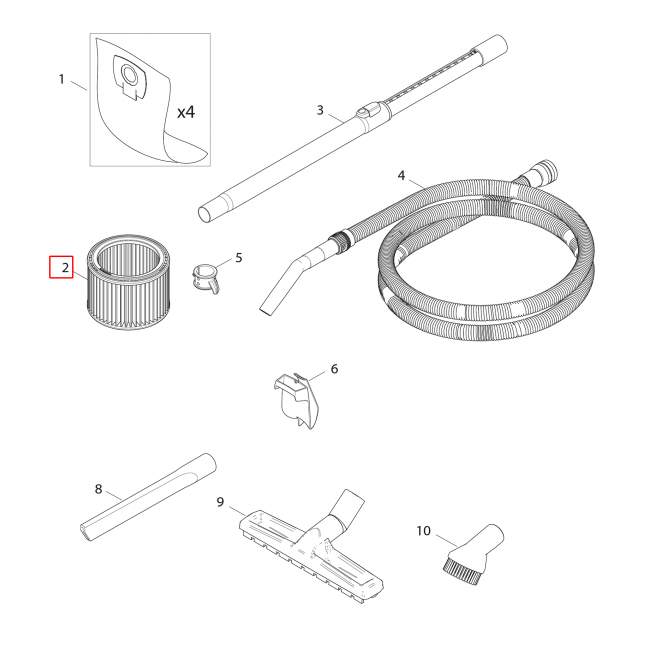 1
x4
3
4
2
5
6
8
9
10