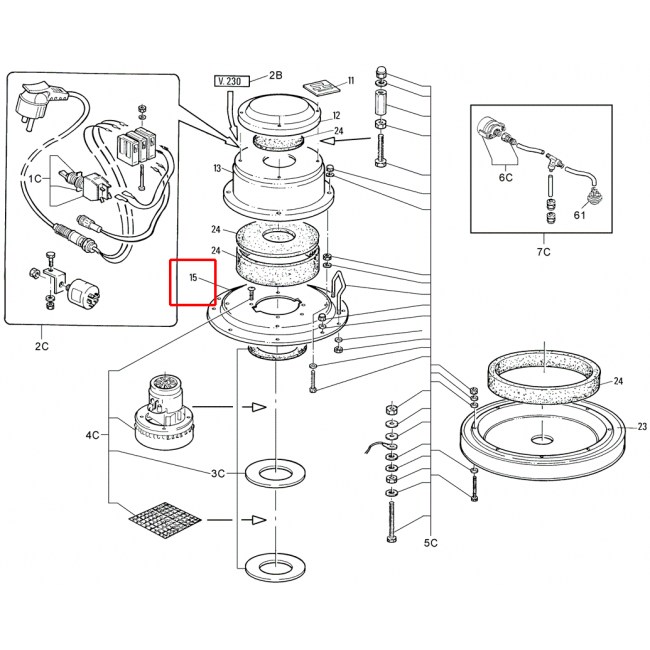 V. 230
2B
11
12
24
13
1C
24
24
15
2C
6C
61
7C
4C
3C
24
23
5C