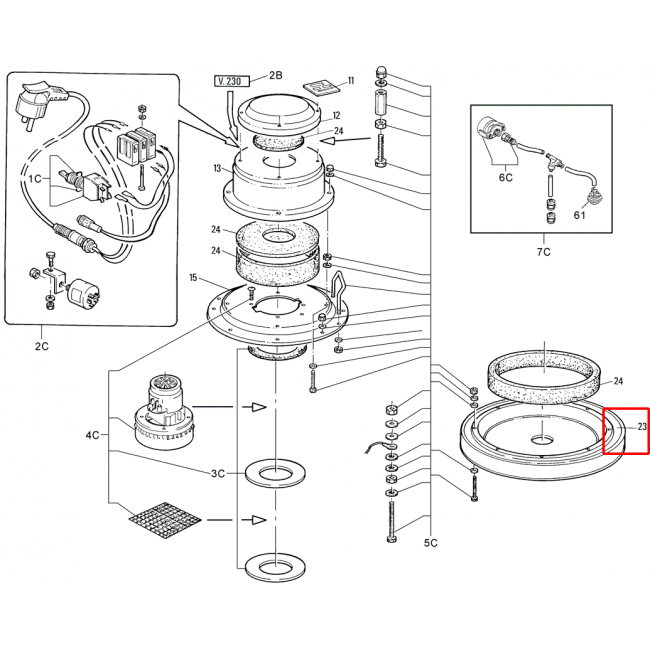 V. 230
2B
11
12
24
13
1C
24
24
15
2C
6C
61
7C
24
23
4C
3C
5C