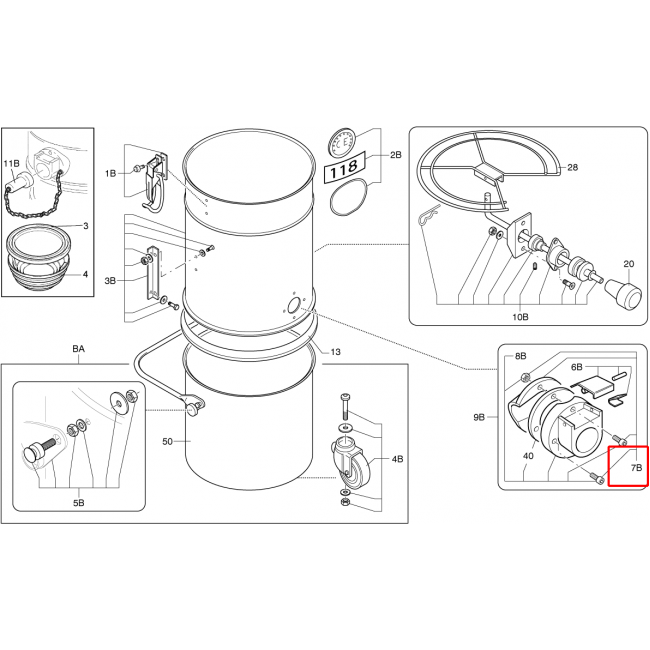 11B
3
4
1B
3B
CE
118
2B
28
20
10B
13
BA
5B
50
4B
8B
6B
9B
40
7B