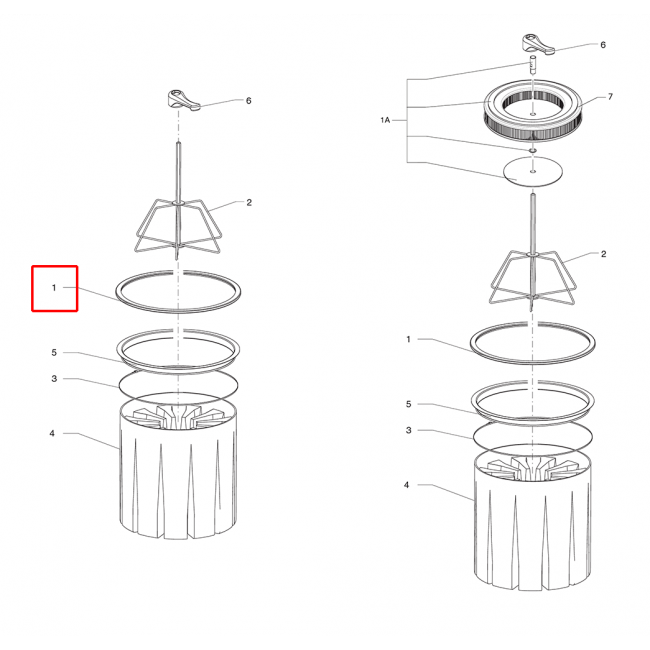 6
2
1
5
3
4
6
7
1A
2
1
5
3
4