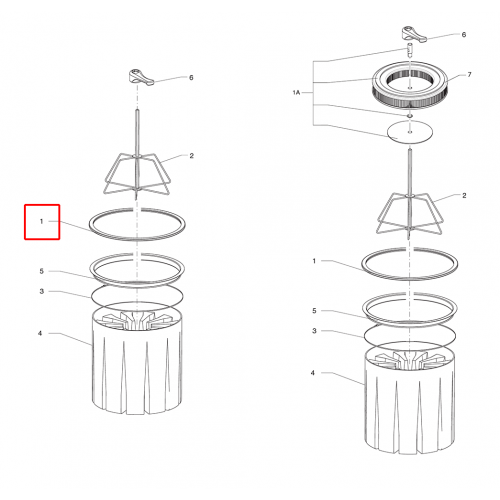 6
2
1
5
3
4
6
7
1A
2
1
5
3
4