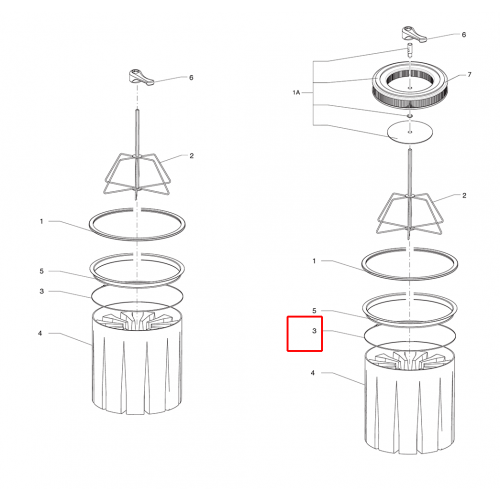 6
2
1
5
3
4

6
7
1A
2
1
5
3
4