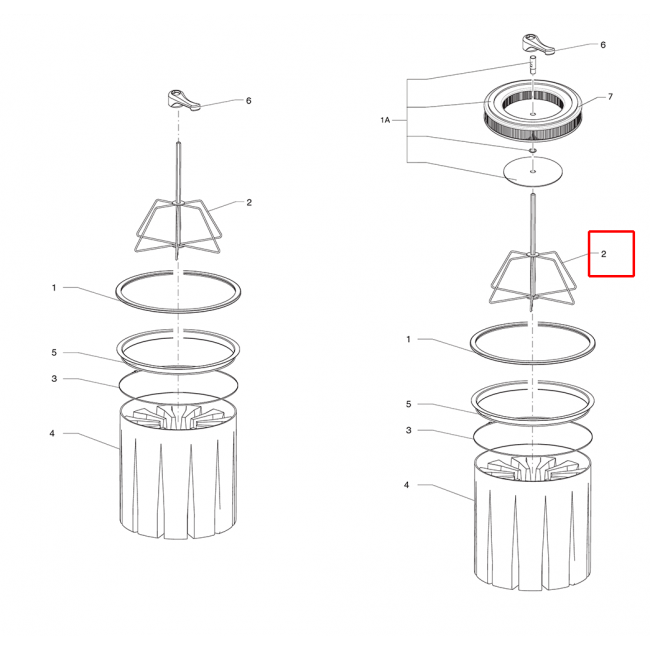 6
2
1
5
3
4

6
1A
7
2
1
5
3
4