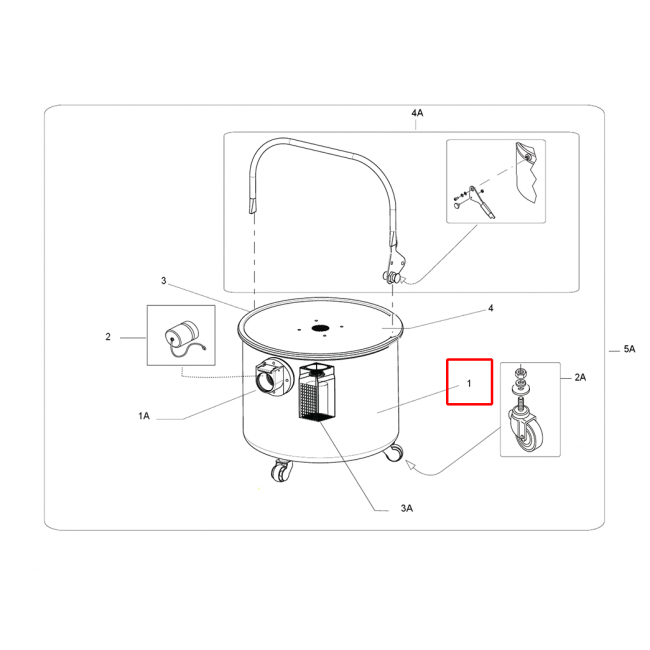 4A

3

4

2

5A

1

2A

1A

3A