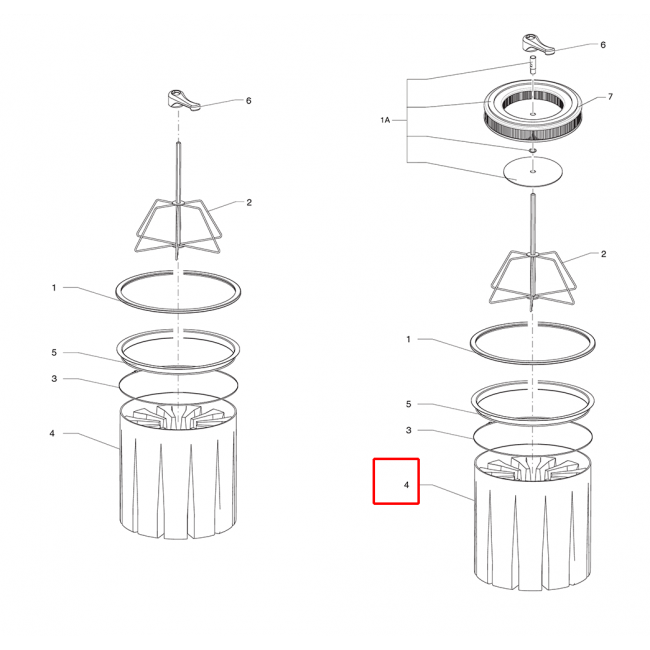 6
2
1
5
3
4

6
7
1A
2
1
5
3
4