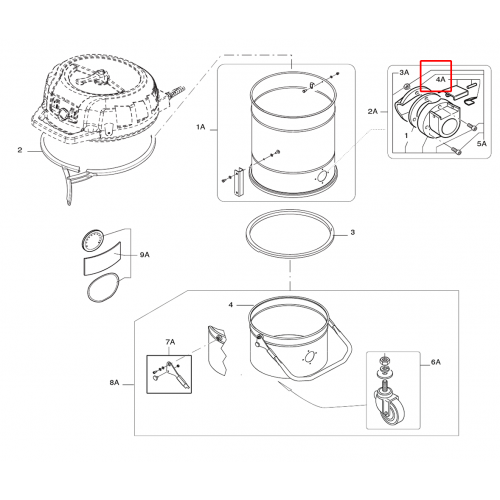 2
1A
3A
4A
2A
1
5A
3
9A
4
7A
8A
6A