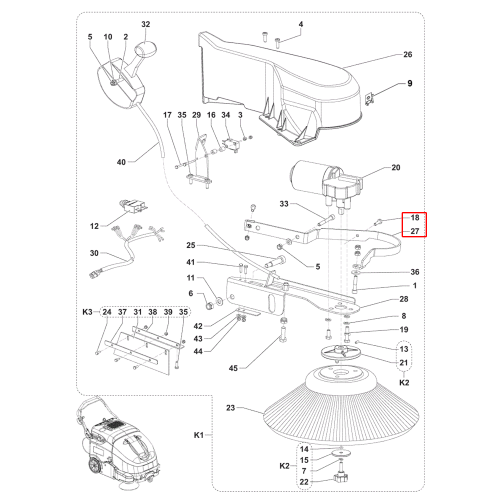 32
5
10
2
4
26
9
17
35
29
16
34
3
40
20
33
18
27
12
30
25
5
41
36
11
1
6
28
K3
24
37
31
38
39
35
42
8
43
19
44
13
45
21
K2
23
K1
14
15
K2
7
22