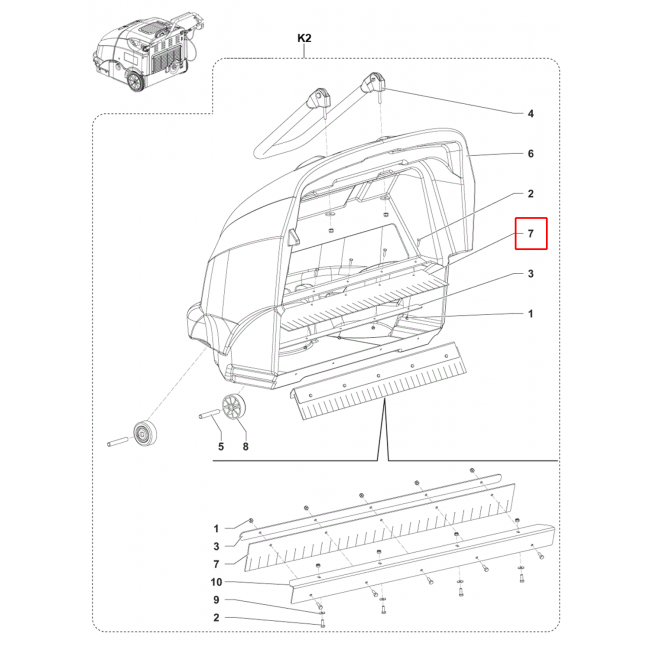 K2

4

6

2

7

3

1

5

8

1

3

7

10

9

2