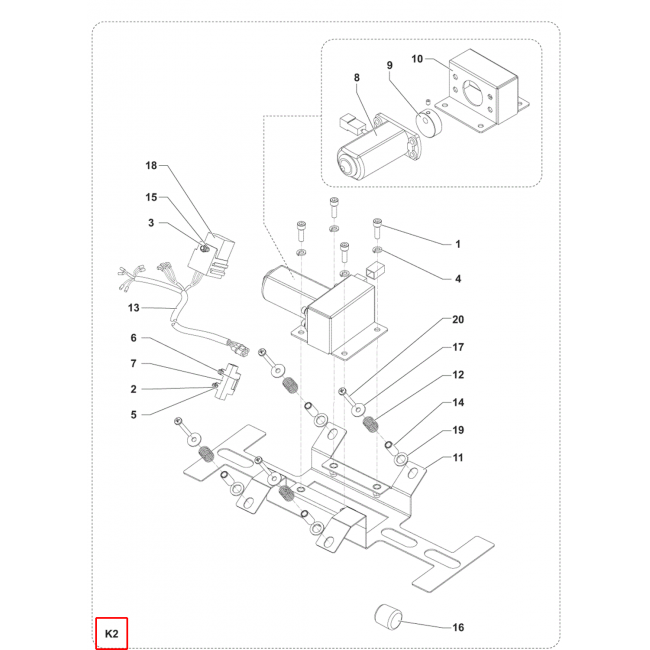 10
9
8
18
15
3
1
4
13
20
6
17
7
12
2
5
14
19
11
16
K2