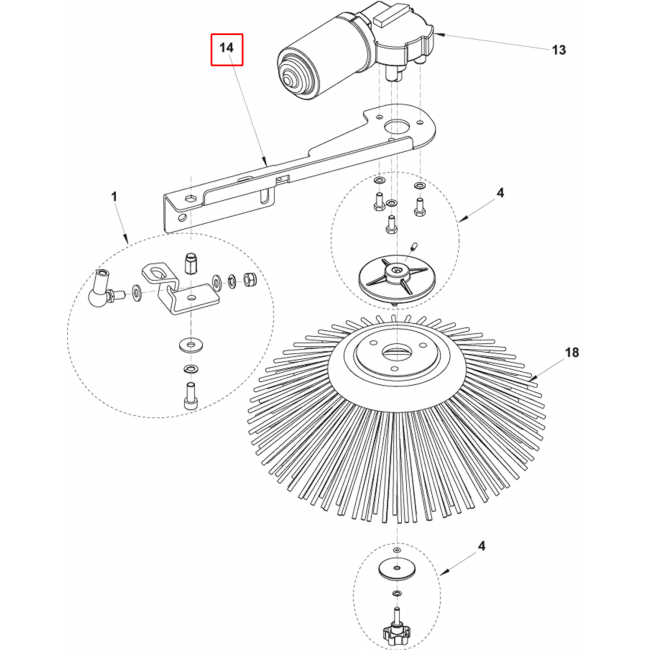 14
13
1
4
18
4