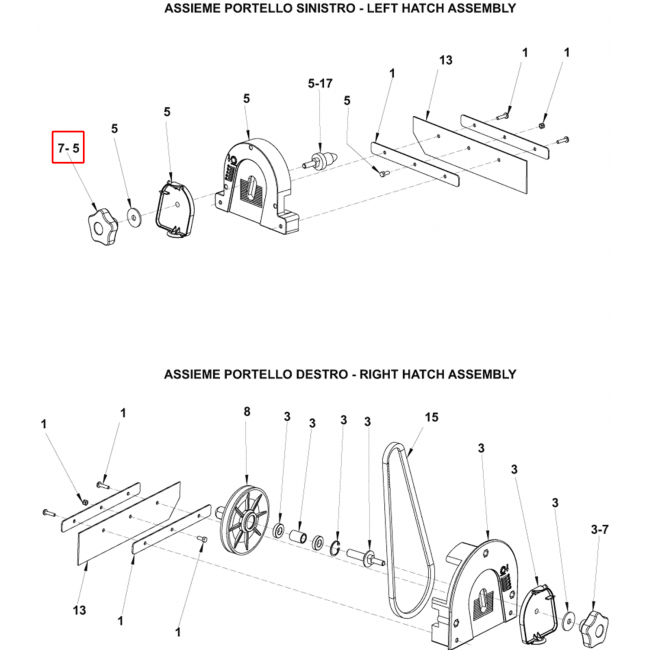 ASSIEME PORTELLO SINISTRO - LEFT HATCH ASSEMBLY

7- 5
5
5
5
5-17
5
1
13
1
1

ASSIEME PORTELLO DESTRO - RIGHT HATCH ASSEMBLY

1
1
8
3
3
3
3
15
3
3
3
3-7
13
1
1