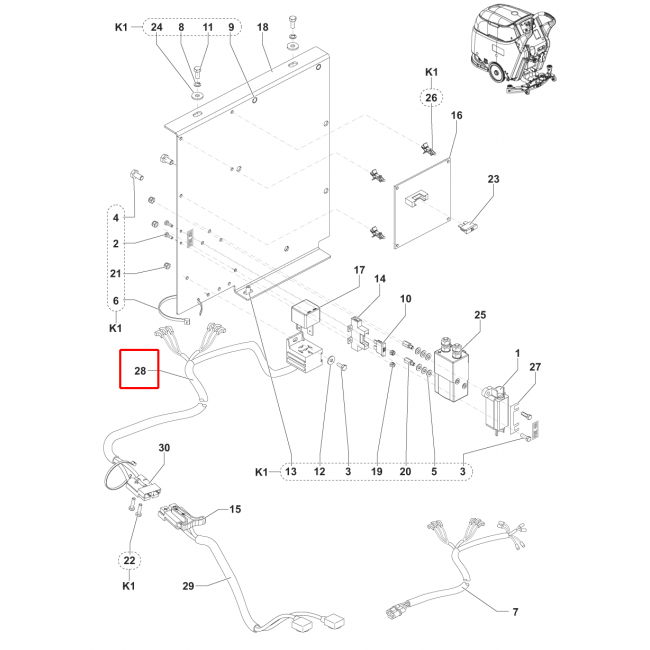 K1 24 8 11 9

18

K1

26

16

23

4

2

21

6

K1

17

14

10

25

1

27

28

30

K1 13 12 3 19 20 5 3

15

22

K1

29

7