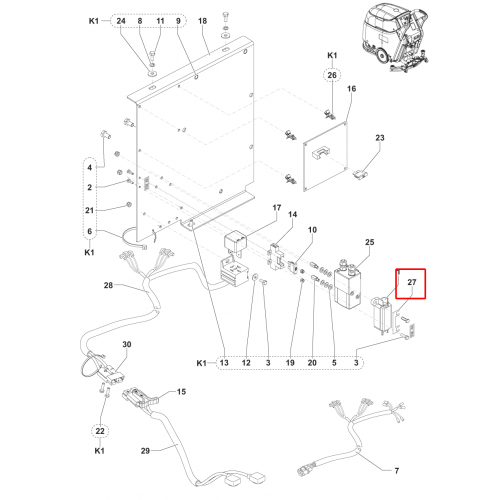 K1 24 8 11 9

18

K1

26

16

23

4

2

21

6

K1

17

14

10

25

27

28

30

K1 13 12 3 19 20 5 3

15

22

K1

29

7