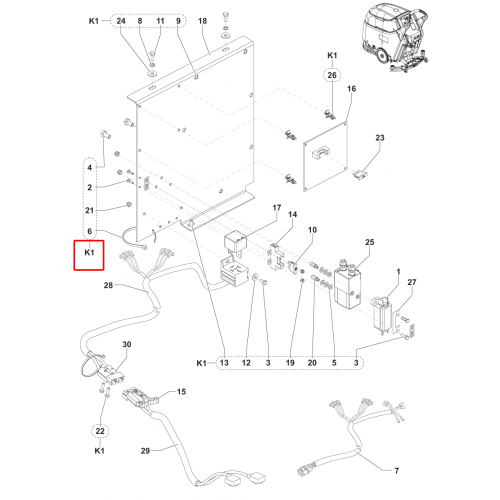 K1 24 8 11 9
18
K1
26
16
23
4
2
21
6
K1
17
14
10
25
1
27
28
30
K1 13 12 3 19 20 5 3
15
22
K1
29
7