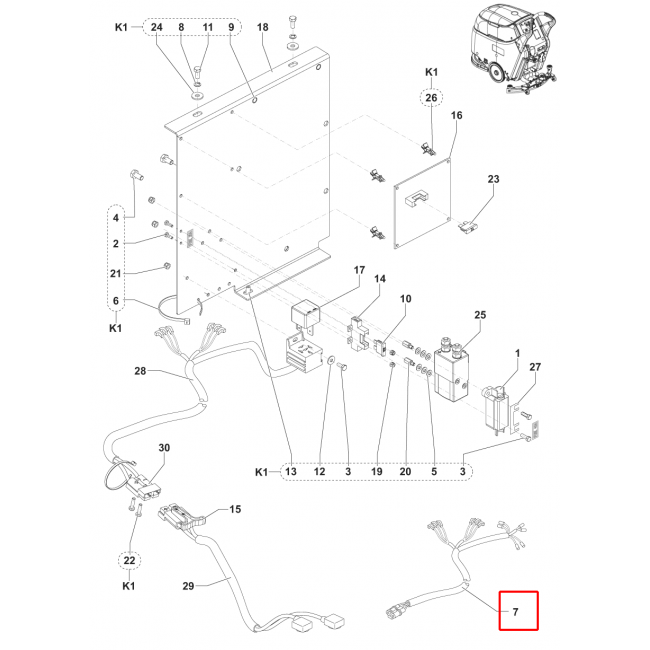 K1 24 8 11 9
18
K1
26
16
23
4
2
21
6
K1
17
14
10
25
1
27
28
30
K1 13 12 3 19 20 5 3
15
22
K1
29
7