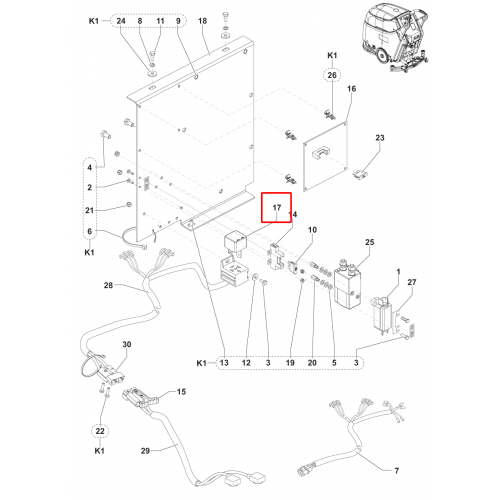 K1 24 8 11 9

18

K1

26

16

23

4

2

21

6

K1

17

14

10

25

1

27

28

30

K1 13 12 3 19 20 5 3

15

22

K1

29

7