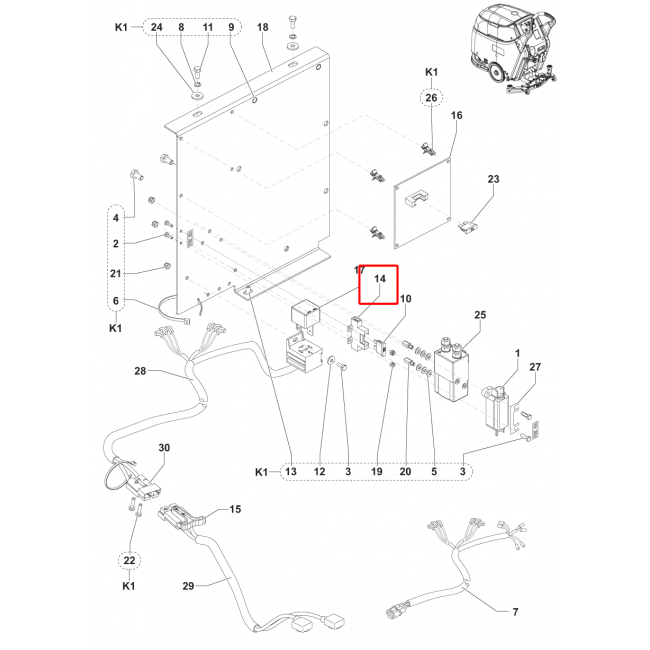 K1 24 8 11 9
18
K1
26
16
23
4
2
21
6
K1
17
14
10
25
1
27
28
30
K1 13 12 3 19 20 5 3
15
22
K1
29
7