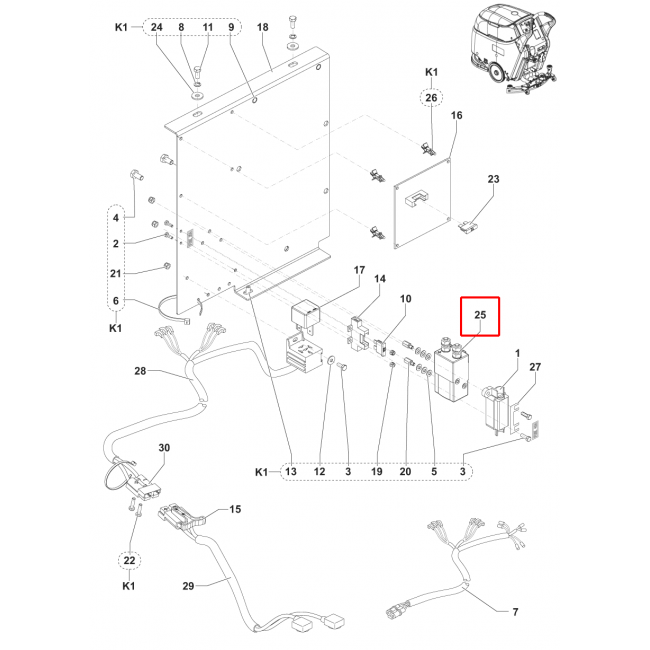 K1 24 8 11 9
18
K1
26
16
23
4
2
21
6
K1
17
14
10
25
1
27
28
30
K1 13 12 3 19 20 5 3
15
22
K1
29
7