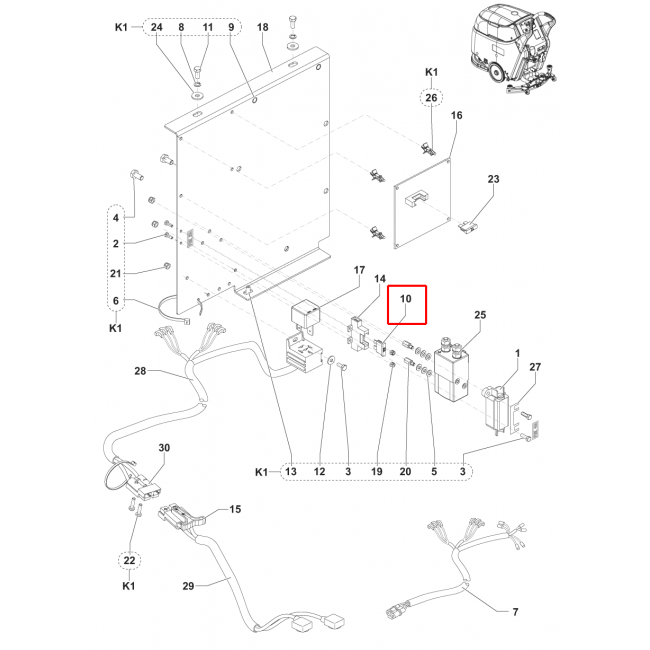 K1 24 8 11 9

18

K1

26

16

23

4

2

21

6

K1

17

14

10

25

1

27

28

30

K1 13 12 3 19 20 5 3

15

22

K1

29

7