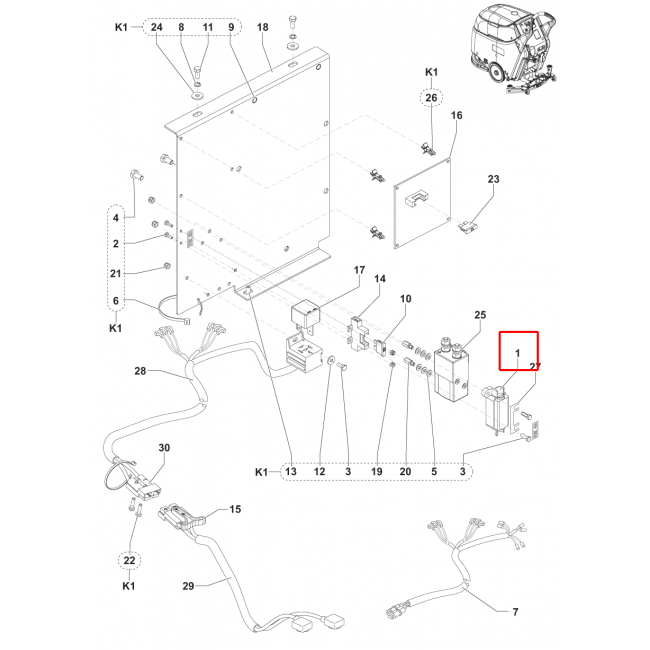 K1 24 8 11 9
18
K1
26
16
23
4
2
21
6
K1
17
14
10
25
1
27
28
30
K1 13 12 3 19 20 5 3
15
22
K1
29
7