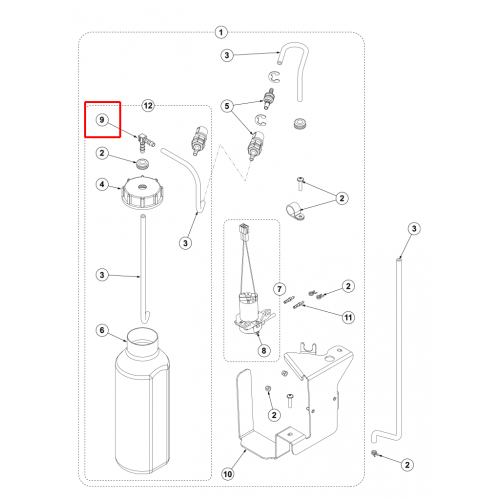 1
3
12
9
5
2
4
2
3
3
3
7
2
11
6
8
2
10
2