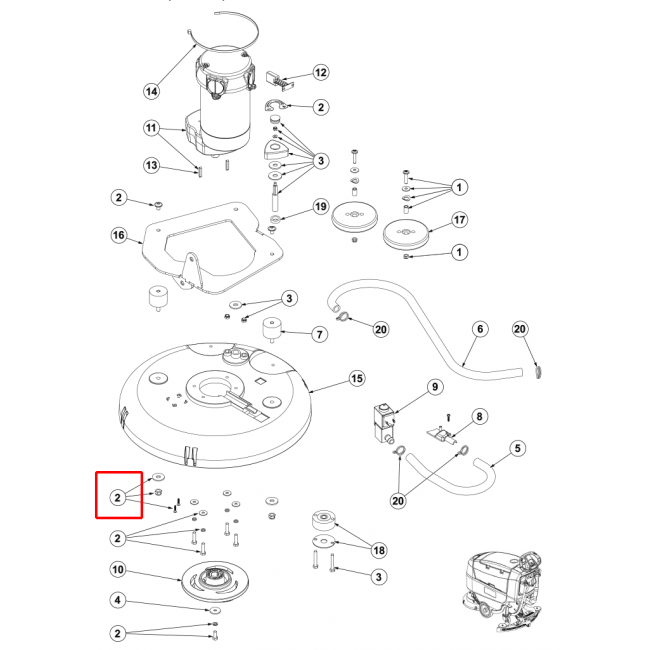 14
12
2
11
3
13
1
2
19
17
16
1
3
20
7
6
20
15
9
8
5
2
20
2
18
10
3
4
2