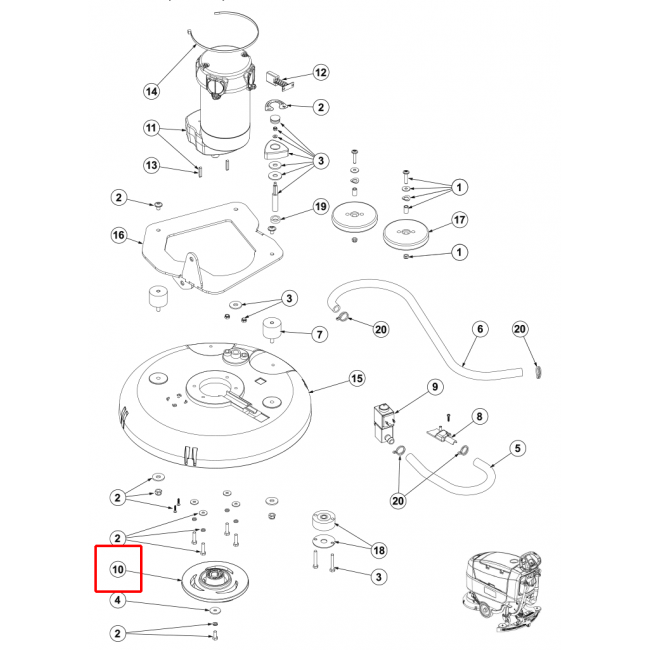 14
12
2
11
3
13
1
2
19
17
16
1
3
20
7
6
20
15
9
8
5
20
2
2
18
10
3
4
2