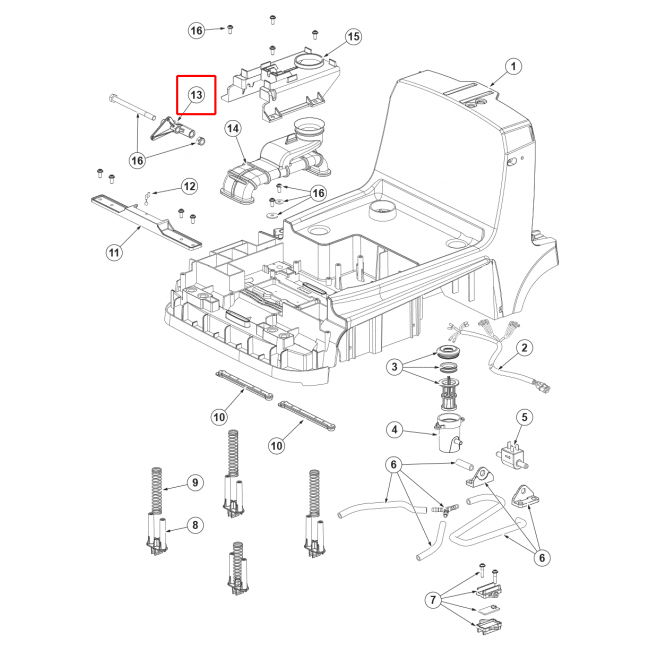 16
15
1
13
14
16
12
16
11
2
3
10
10
4
5
9
6
8
6
7