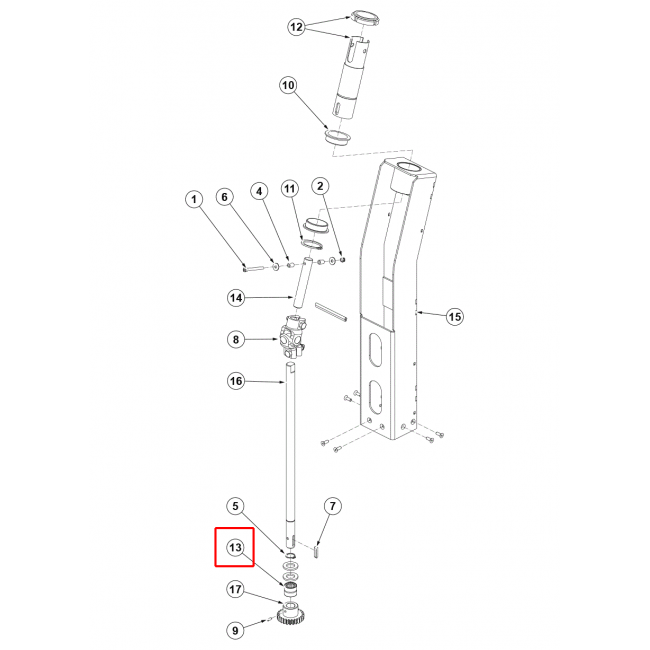 12
10
1
6
4
11
2
14
15
8
16
5
7
13
17
9