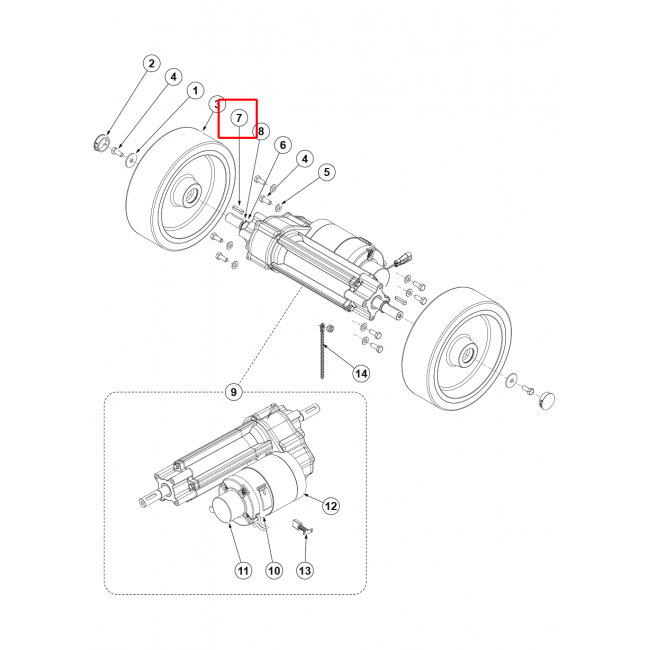 2
4
1
3
7
8
6
4
5
14
9
12
11
10
13