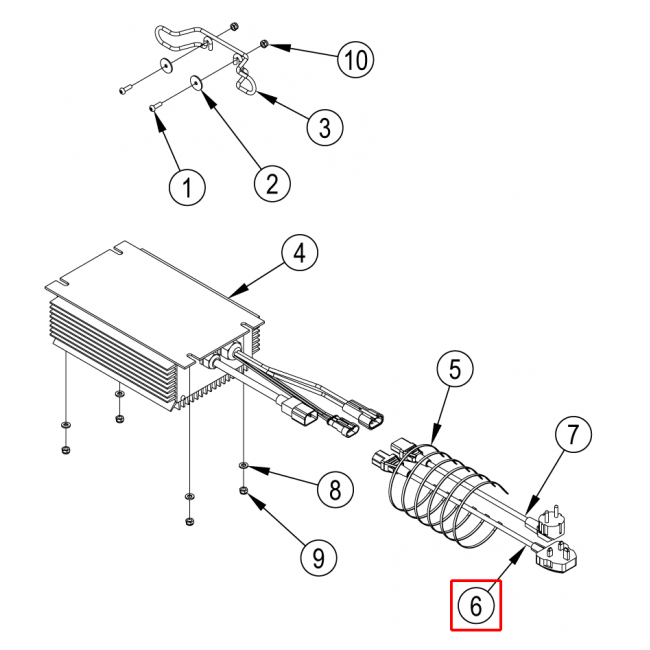 10
3
1
2
4
5
7
8
9
6