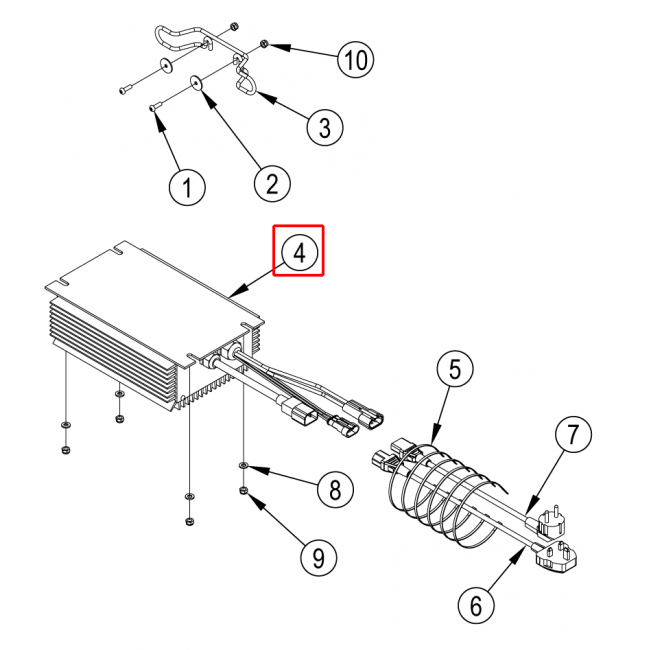 10
3
1
2
4
5
7
8
9
6