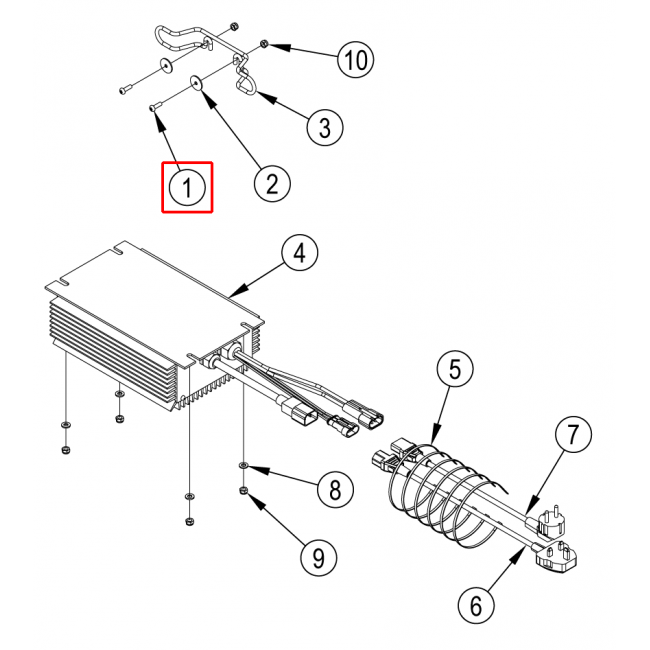 10
3
1
2
4
5
7
8
9
6