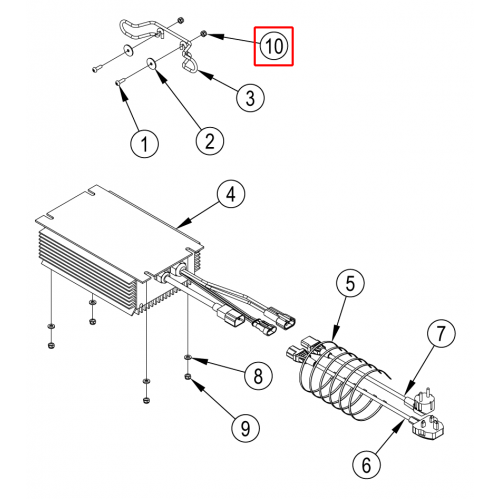 10
3
1
2
4
5
7
8
9
6