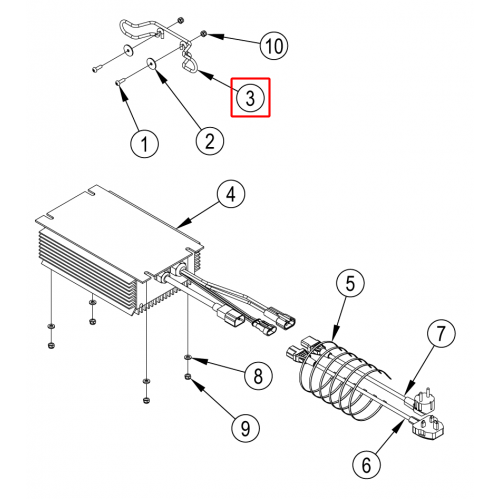 10

3

1

2

4

5

7

8

9

6