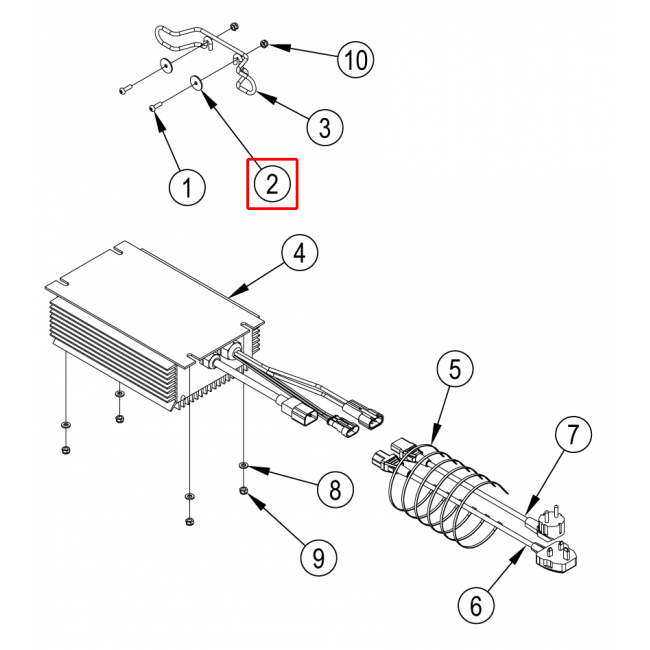 10
3
1
2
4
5
7
8
9
6