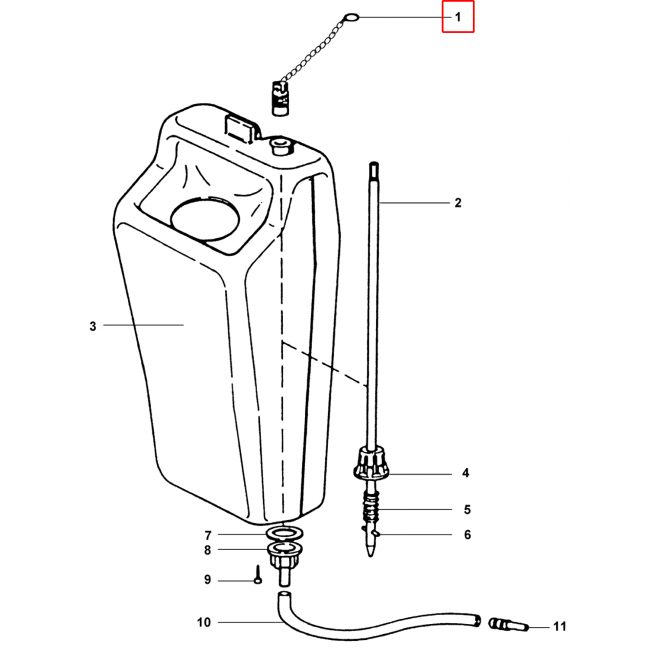 1
2
3
4
5
6
7
8
9
10
11