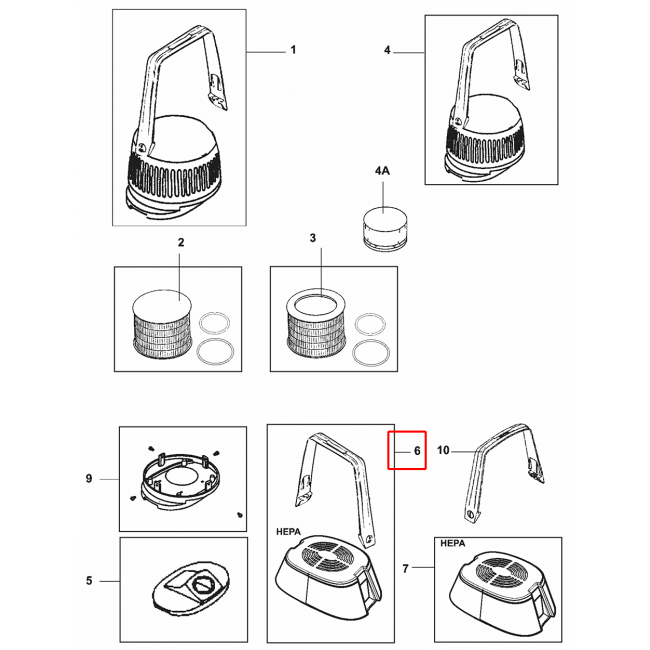 1
4
4A
2
3
9
6
10
HEPA
HEPA
5
7