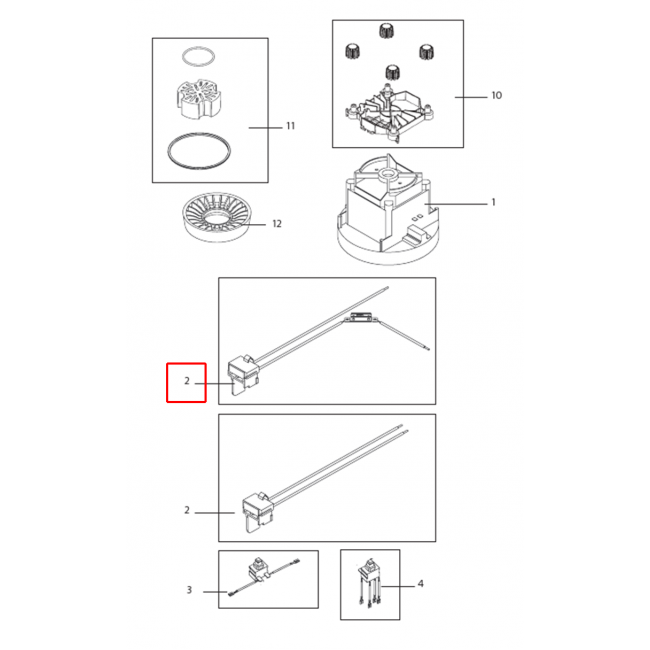 11

10

12

1

2

2

3

4