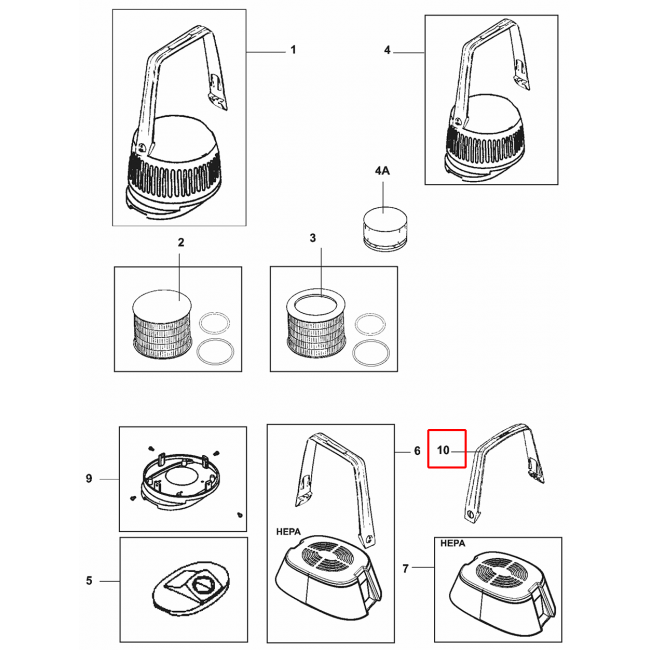 1

4

4A

2

3

9

6

10

HEPA

5

7

HEPA