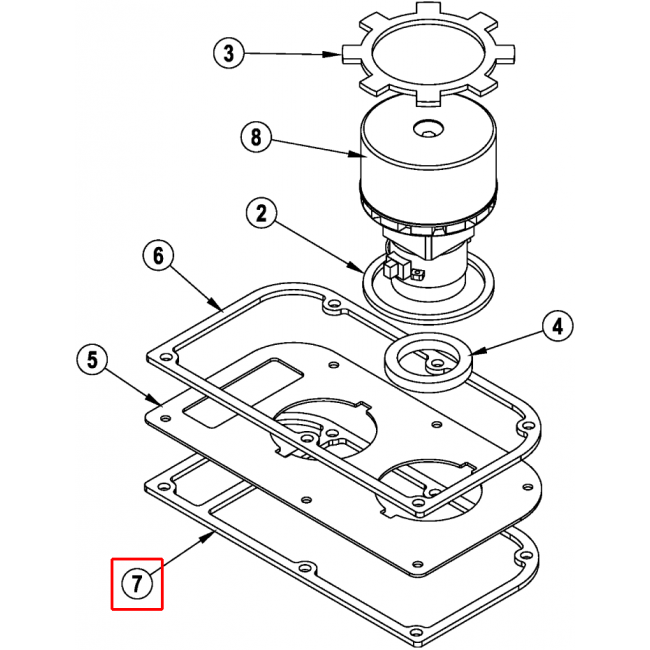 3
8
2
6
4
5
7