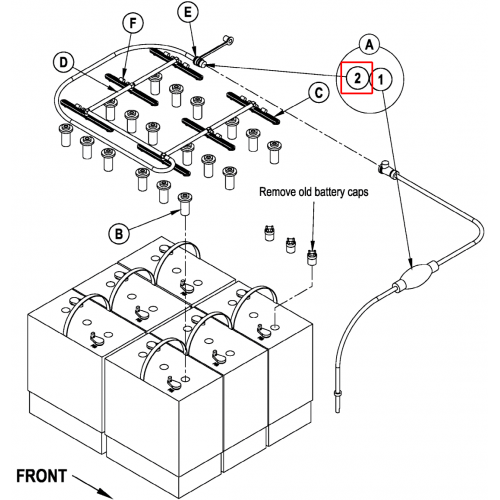 E
F
A
D
2
1
C
Remove old battery caps
B
FRONT