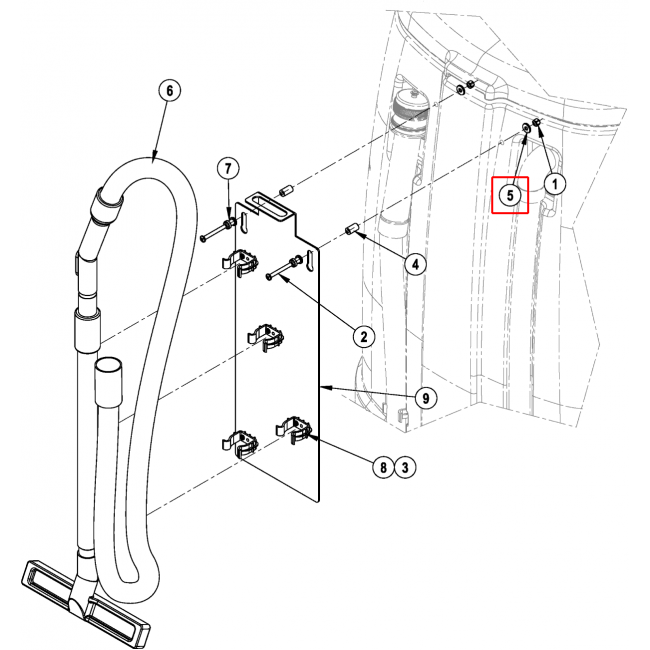 6
7
5
1
4
2
9
8
3