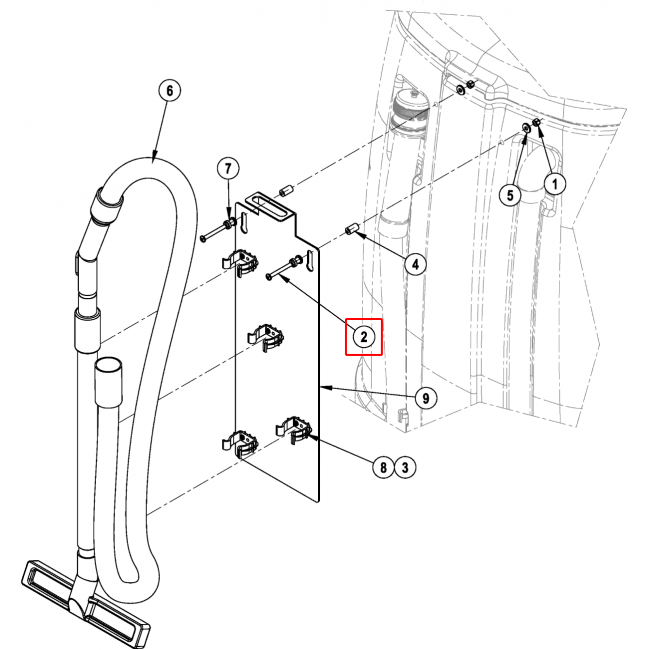 6
7
5
1
4
2
9
8
3