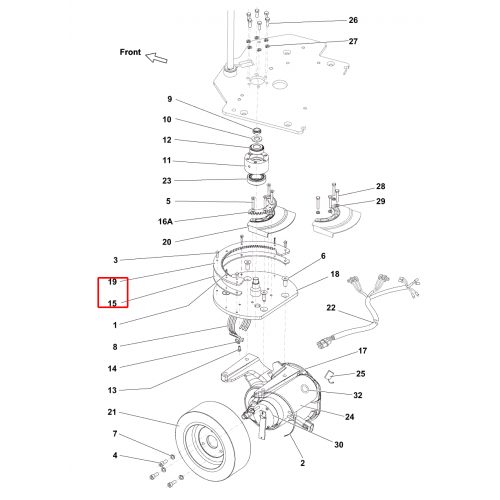 26
27
Front
9
10
12
11
23
5
16A
20
28
29
3
19
15
1
6
18
22
8
14
13
17
25
32
24
21
7
4
30
2