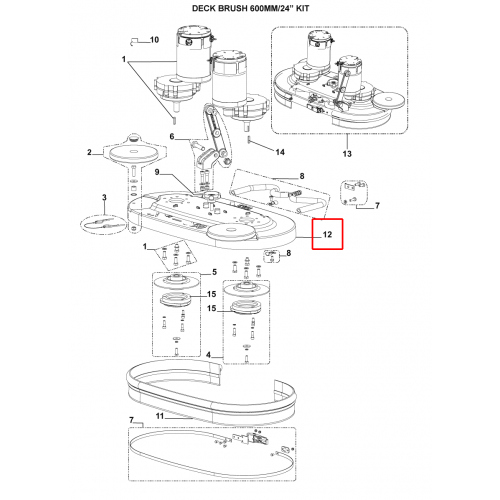 DECK BRUSH 600MM/24" KIT

10
1
6
14
13
2
9
8
3
7
12
1
8
5
15
15
4
11
7